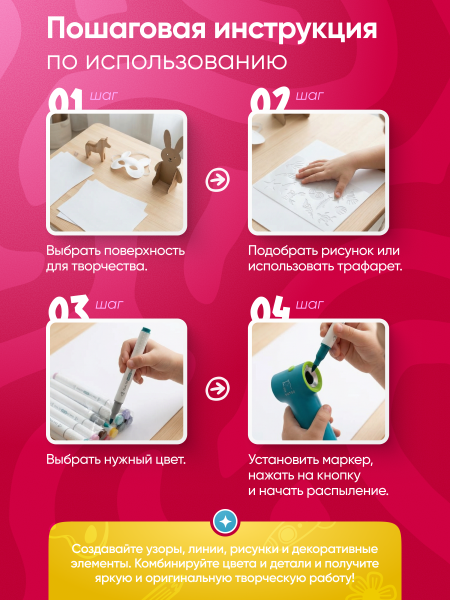 Пошаговая инструкция
по использованию

01 шаг

Выбрать поверхность для творчества.

02 шаг

Подобрать рисунок или использовать трафарет.

03 шаг

Выбрать нужный цвет.

04 шаг

Установить маркер, нажать на кнопку и начать распыление.

Создавайте узоры, линии, рисунки и декоративные элементы. Комбинируйте цвета и детали и получите яркую и оригинальную творческую работу!